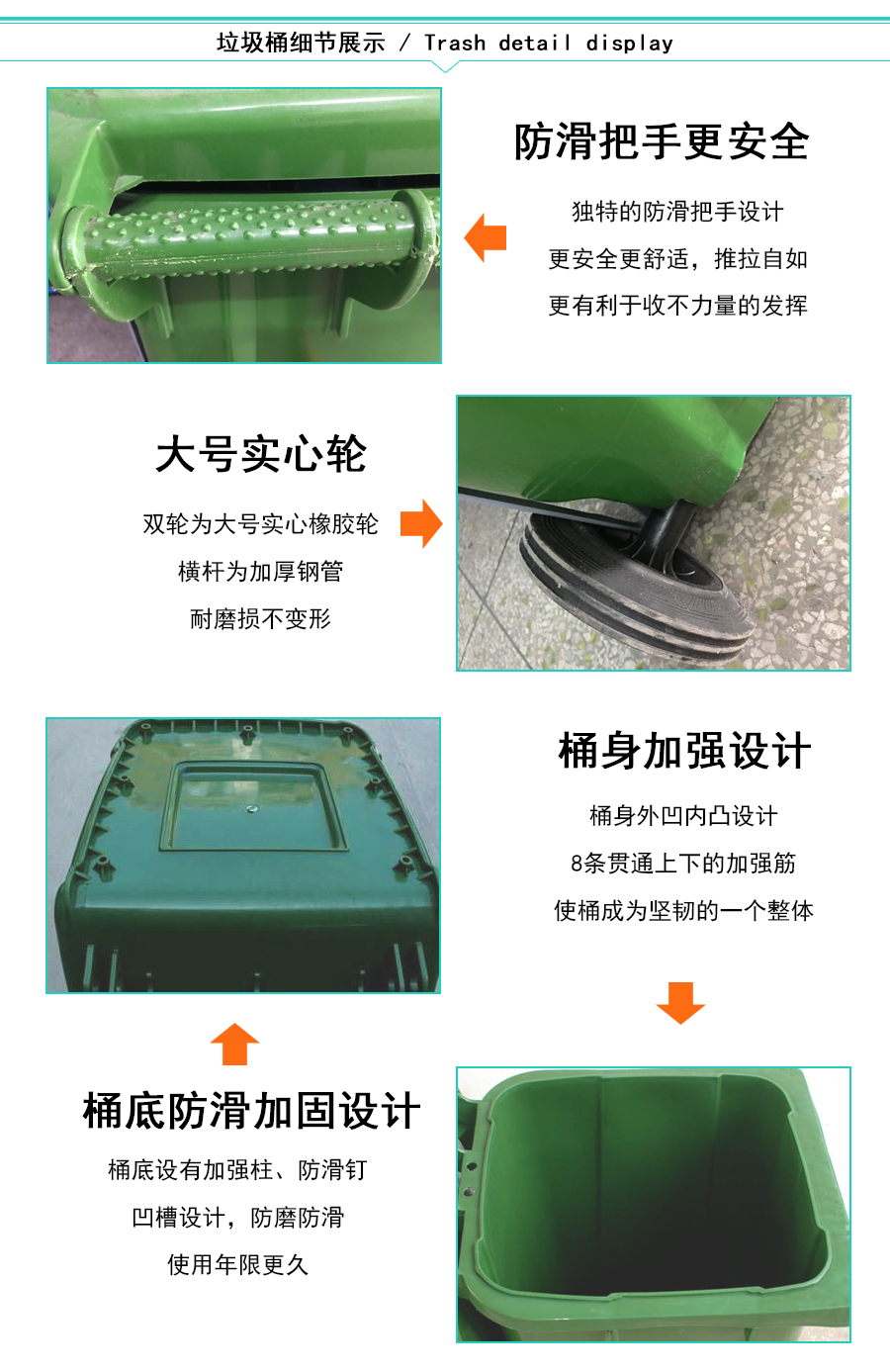 垃圾桶细节展示 / Trash detail display

防滑把手更安全

独特的防滑把手设计

更安全更舒适，推拉自如

更有利于收不力量的发挥

大号实心轮

双轮为大号实心橡胶轮

横杆为加厚钢管

耐磨损不变形

桶身加强设计

桶身外凹内凸设计

8条贯通上下的加强筋

使桶成为坚韧的一个整体

桶底防滑加固设计

桶底设有加强柱、防滑钉

凹槽设计，防磨防滑

使用年限更久